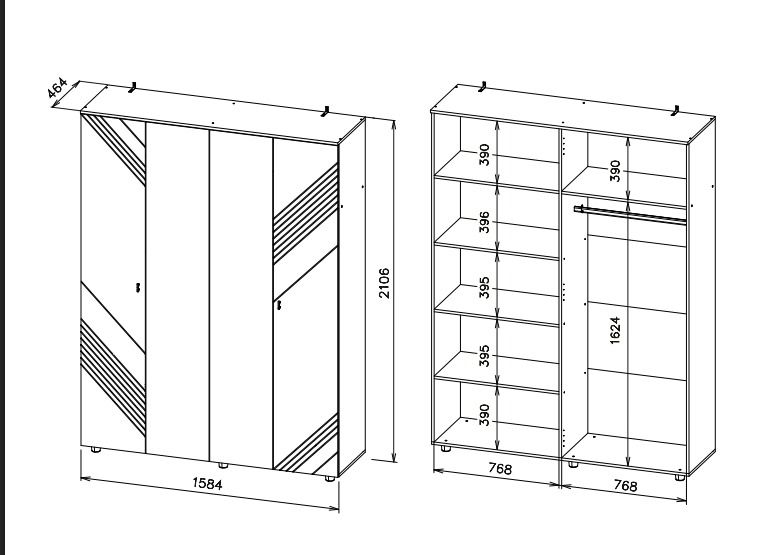 464
2106
1584
390
396
395
395
390
390
1624
768
768